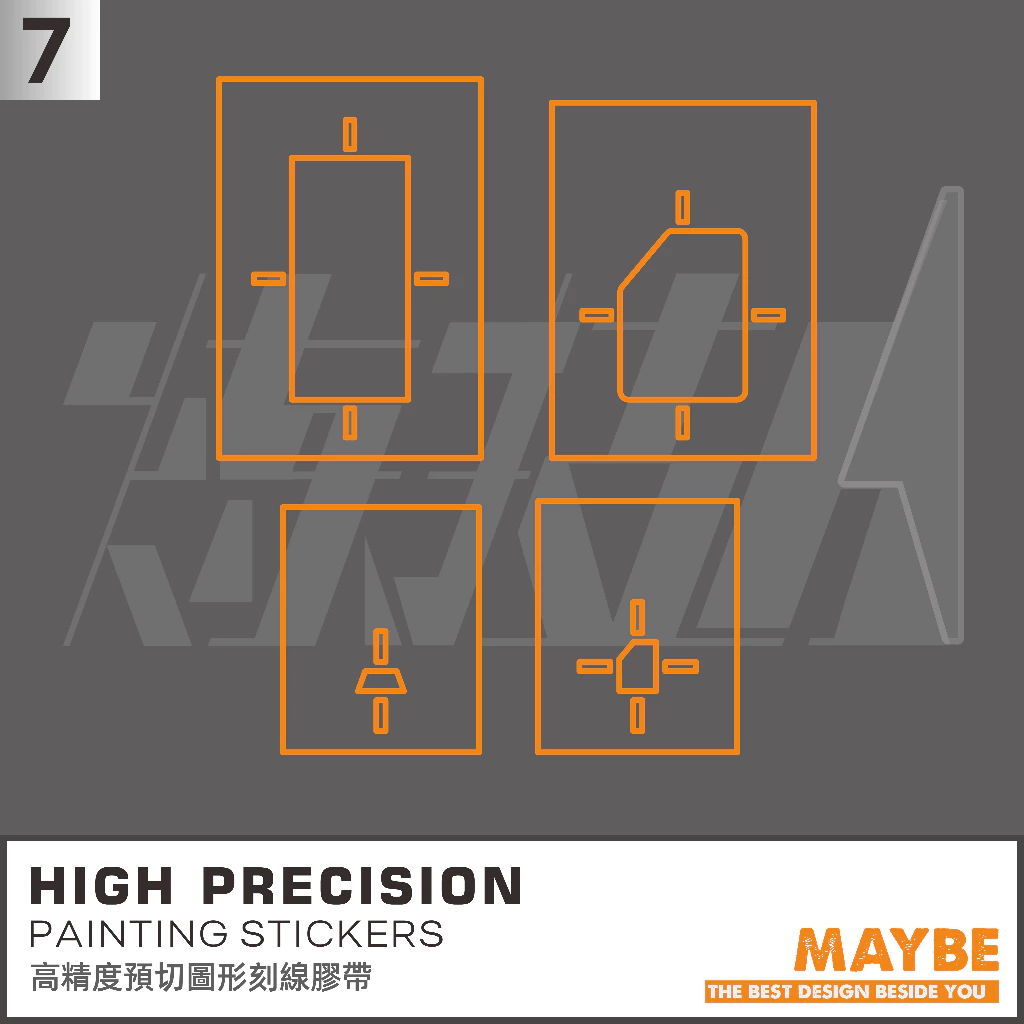 7

HIGH PRECISION
PAINTING STICKERS
高精度預切圖形刻線膠帶

MAYBE
THE BEST DESIGN BESIDE YOU